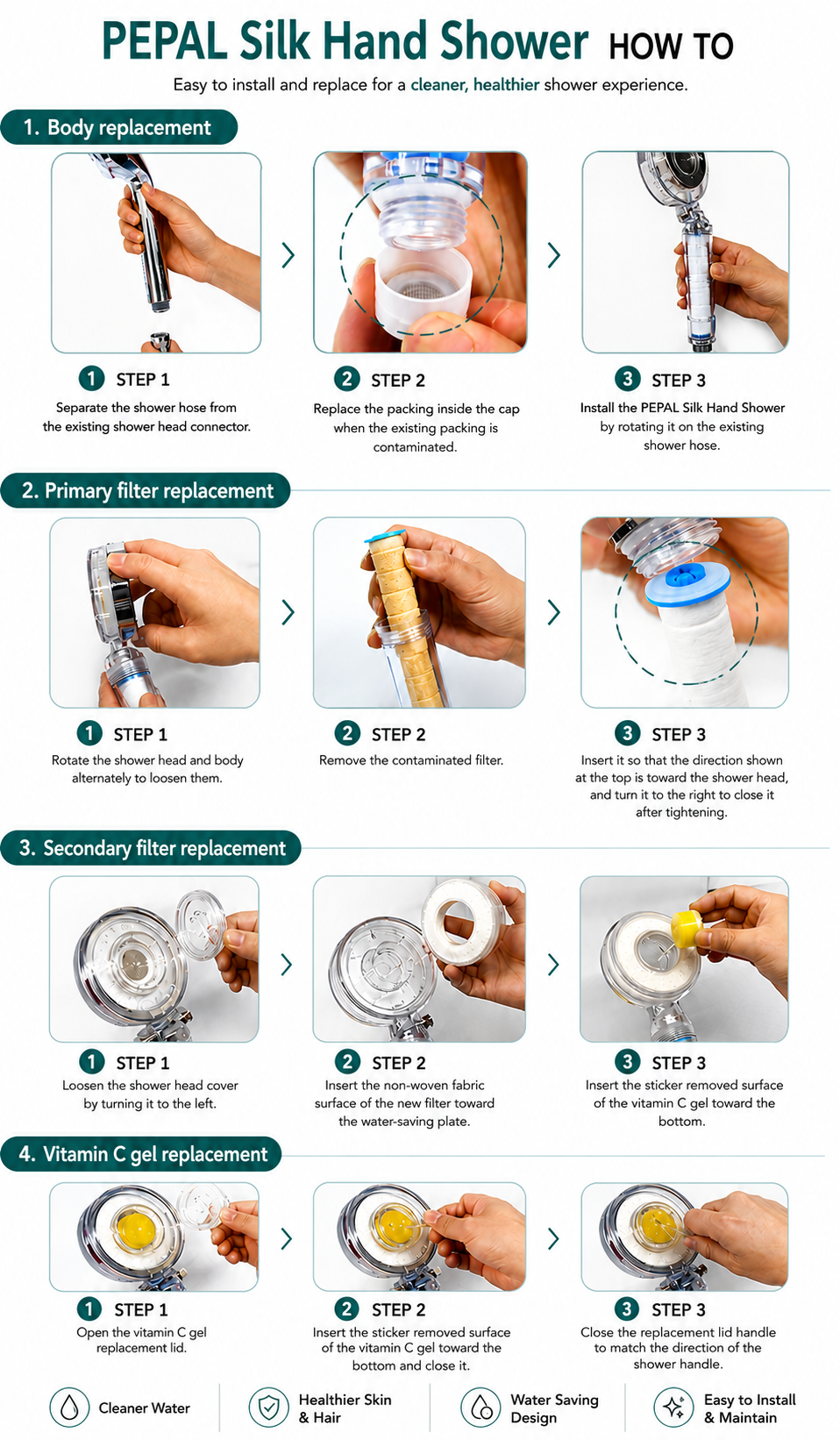 PEPAL Silk Hand Shower HOW TO

Easy to install and replace for a cleaner, healthier shower experience.

1. Body replacement

1 STEP 1
Separate the shower hose from the existing shower head connector.

2 STEP 2
Replace the packing inside the cap when the existing packing is contaminated.

3 STEP 3
Install the PEPAL Silk Hand Shower by rotating it on the existing shower hose.

2. Primary filter replacement

1 STEP 1
Rotate the shower head and body alternately to loosen them.

2 STEP 2
Remove the contaminated filter.

3 STEP 3
Insert it so that the direction shown at the top is toward the shower head, and turn it to the right to close it after tightening.

3. Secondary filter replacement

1 STEP 1
Loosen the shower head cover by turning it to the left.

2 STEP 2
Insert the non-woven fabric surface of the new filter toward the water-saving plate.

3 STEP 3
Insert the sticker removed surface of the vitamin C gel toward the bottom.

4. Vitamin C gel replacement

1 STEP 1
Open the vitamin C gel replacement lid.

2 STEP 2
Insert the sticker removed surface of the vitamin C gel toward the bottom and close it.

3 STEP 3
Close the replacement lid handle to match the direction of the shower handle.

Cleaner Water

Healthier Skin & Hair

Water Saving Design

Easy to Install & Maintain